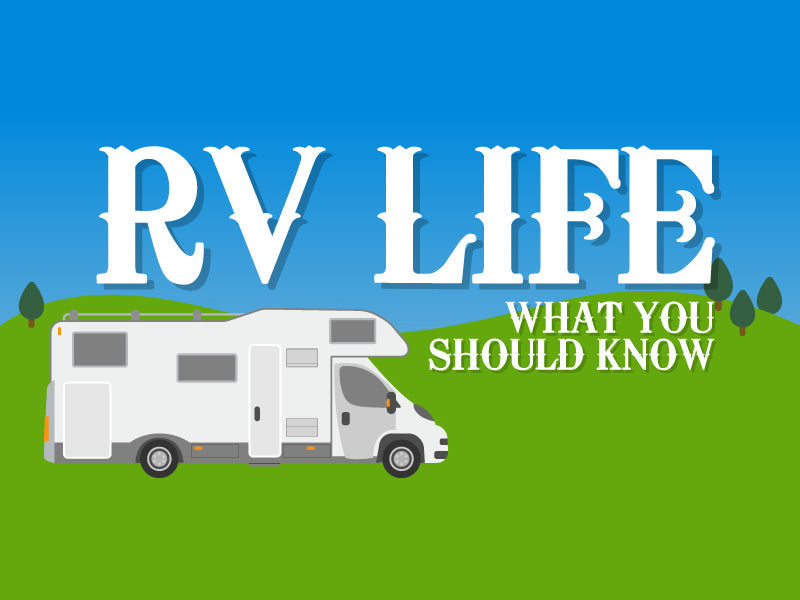 RV LIFE

WHAT YOU
SHOULD KNOW