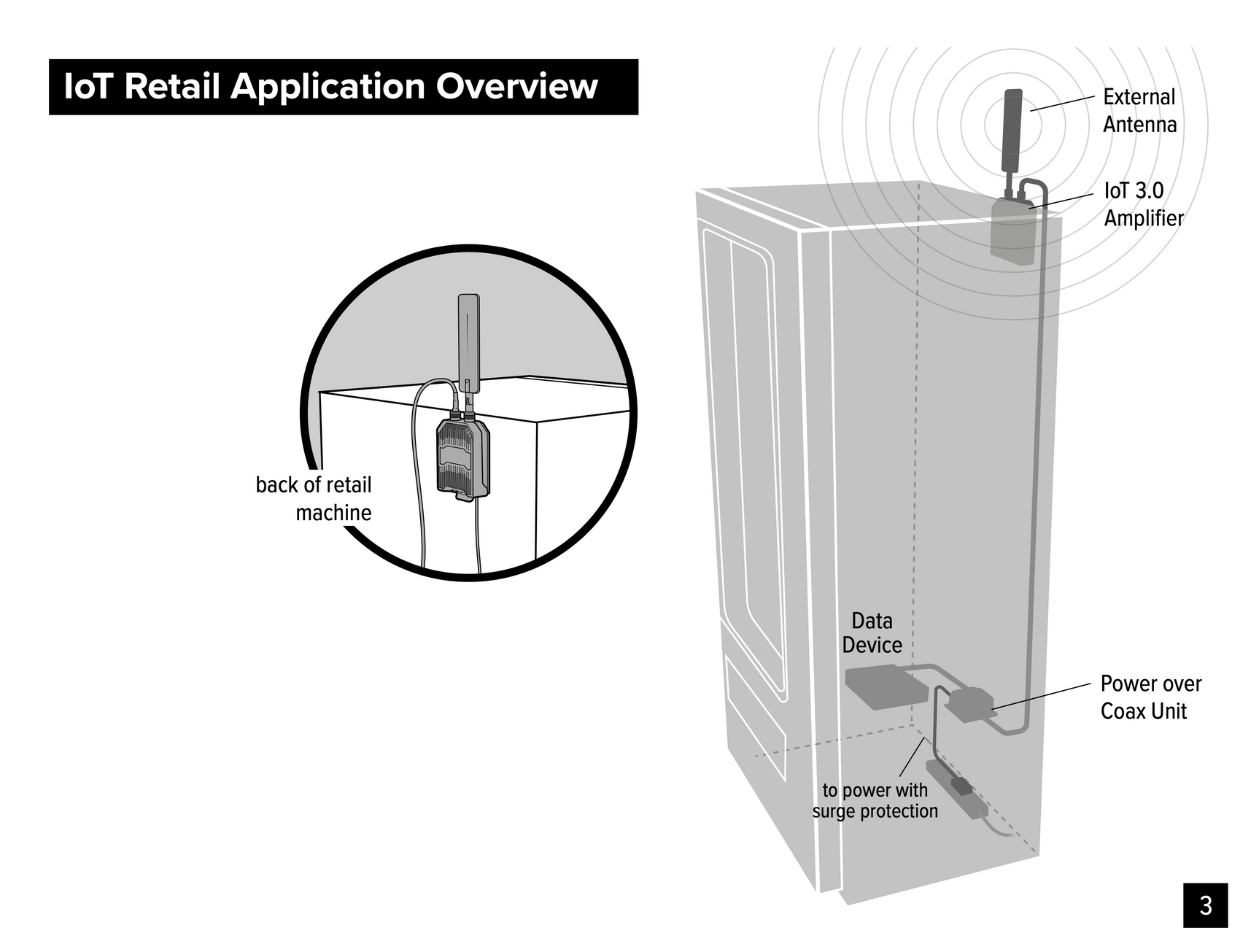 IoT Retail Application Overview

back of retail machine

External Antenna

IoT 3.0 Amplifier

Data Device

Power over Coax Unit

to power with surge protection

3